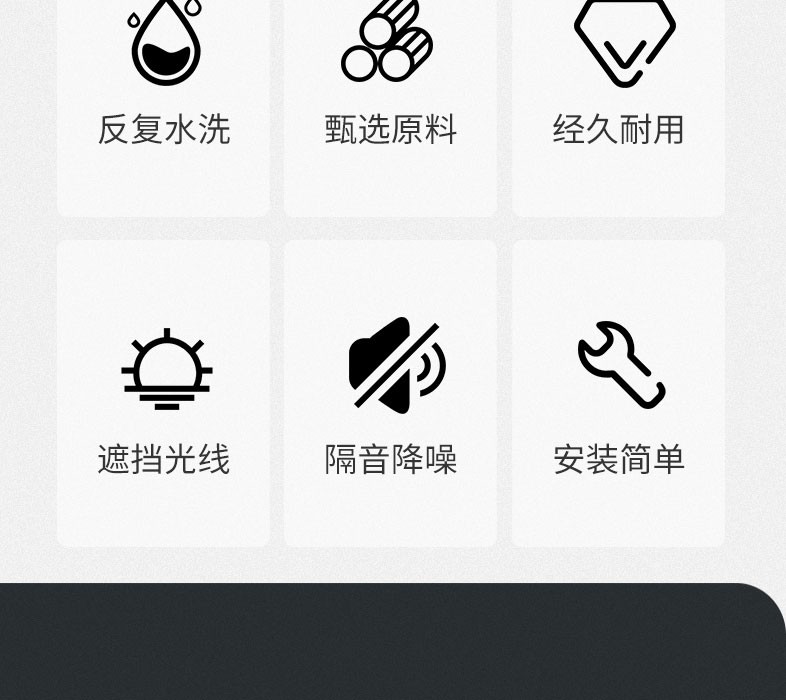 反复水洗

甄选原料

经久耐用

遮挡光线

隔音降噪

安装简单