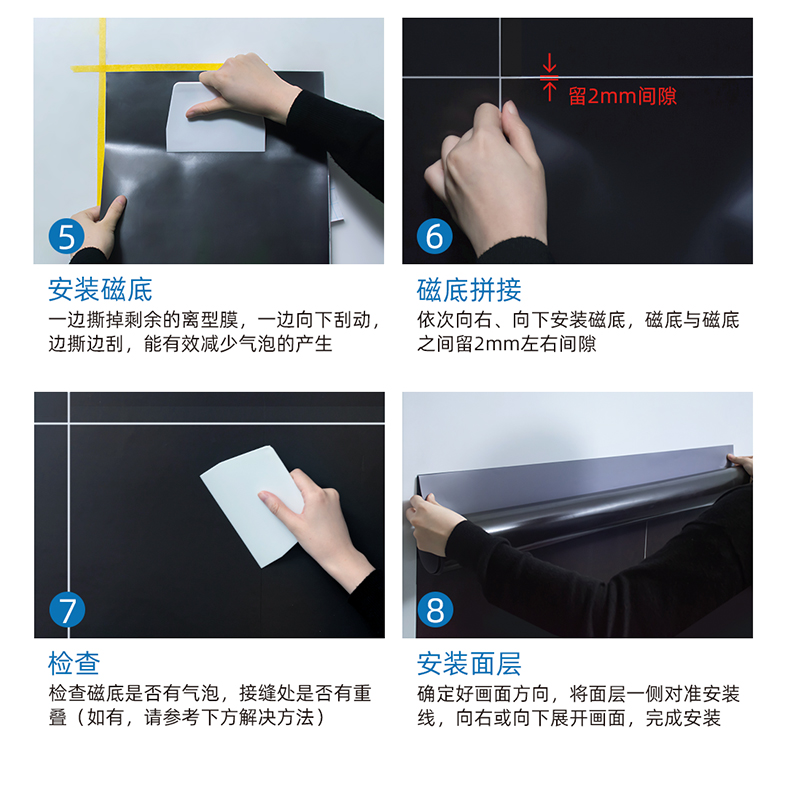 5

安装磁底

一边撕掉剩余的离型膜，一边向下刮动，边撕边刮，能有效减少气泡的产生

留2mm间隙

6

磁底拼接

依次向右、向下安装磁底，磁底与磁底之间留2mm左右间隙

7

检查

检查磁底是否有气泡，接缝处是否有重叠（如有，请参考下方解决方法）

8

安装面层

确定好画面方向，将面层一侧对准安装线，向右或向下展开画面，完成安装