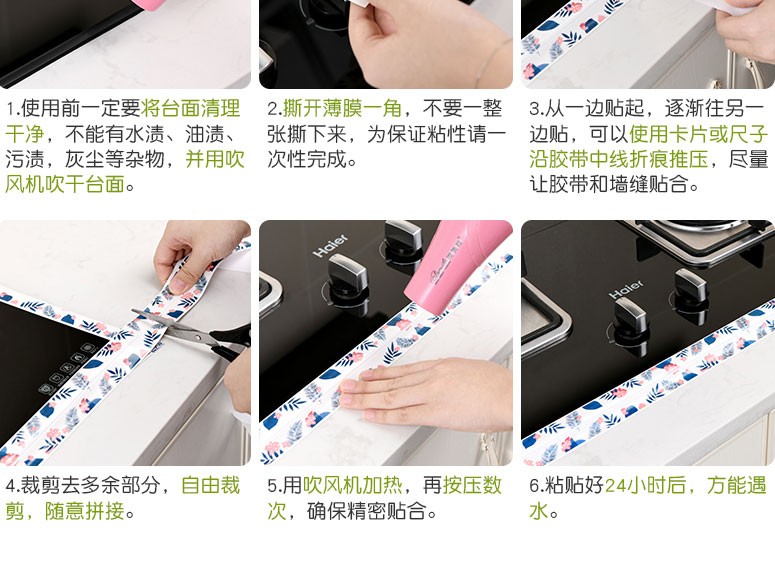 1.使用前一定要将台面清理干净，不能有水渍、油渍、污渍，灰尘等杂物，并用吹风机吹干台面。

2.撕开薄膜一角，不要一整张撕下来，为保证粘性请一次性完成。

3.从一边贴起，逐渐往另一边贴，可以使用卡片或尺子沿胶带中线折痕推压，尽量让胶带和墙缝贴合。

Haier

Haier

4.裁剪去多余部分，自由裁剪，随意拼接。

5.用吹风机加热，再按压数次，确保精密贴合。

6.粘贴好24小时后，方能遇水。