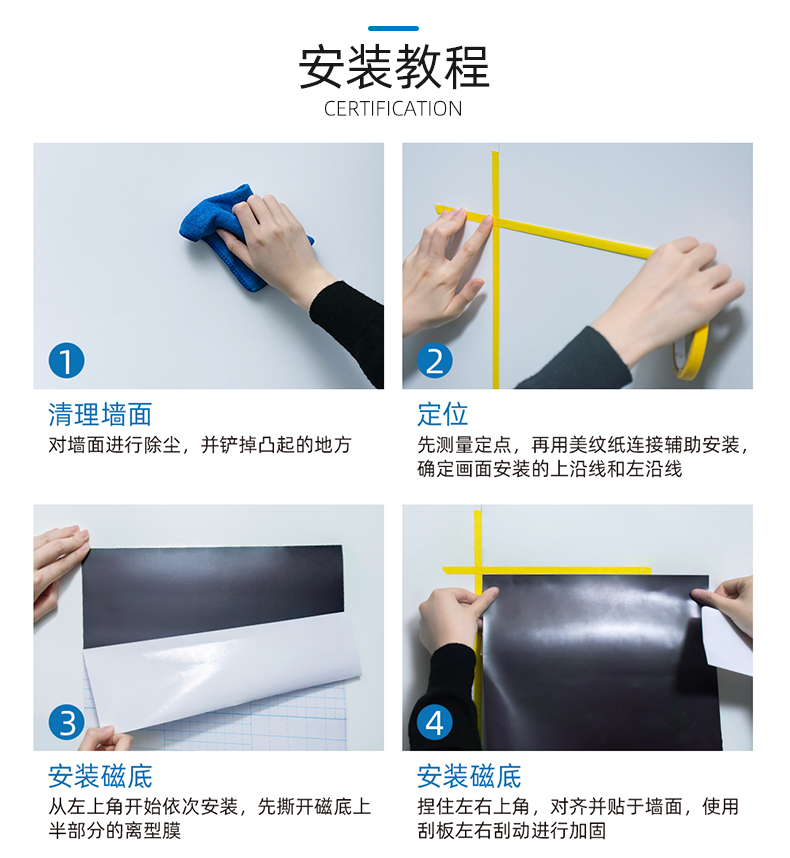 安装教程
CERTIFICATION

1
清理墙面
对墙面进行除尘，并铲掉凸起的地方

2
定位
先测量定点，再用美纹纸连接辅助安装，确定画面安装的上沿线和左沿线

3
安装磁底
从左上角开始依次安装，先撕开磁底上半部分的离型膜

4
安装磁底
捏住左右上角，对齐并贴于墙面，使用刮板左右刮动进行加固