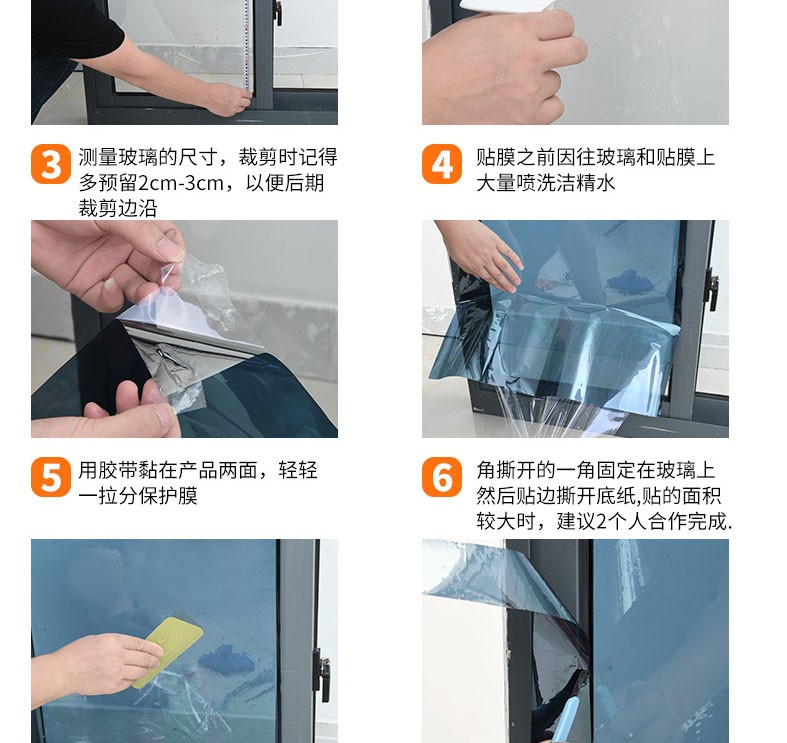 3 测量玻璃的尺寸，裁剪时记得多预留2cm-3cm，以便后期裁剪边沿

4 贴膜之前因往玻璃和贴膜上大量喷洗洁精水

5 用胶带黏在产品两面，轻轻一拉分保护膜

6 角撕开的一角固定在玻璃上然后贴边撕开底纸,贴的面积较大时，建议2个人合作完成.