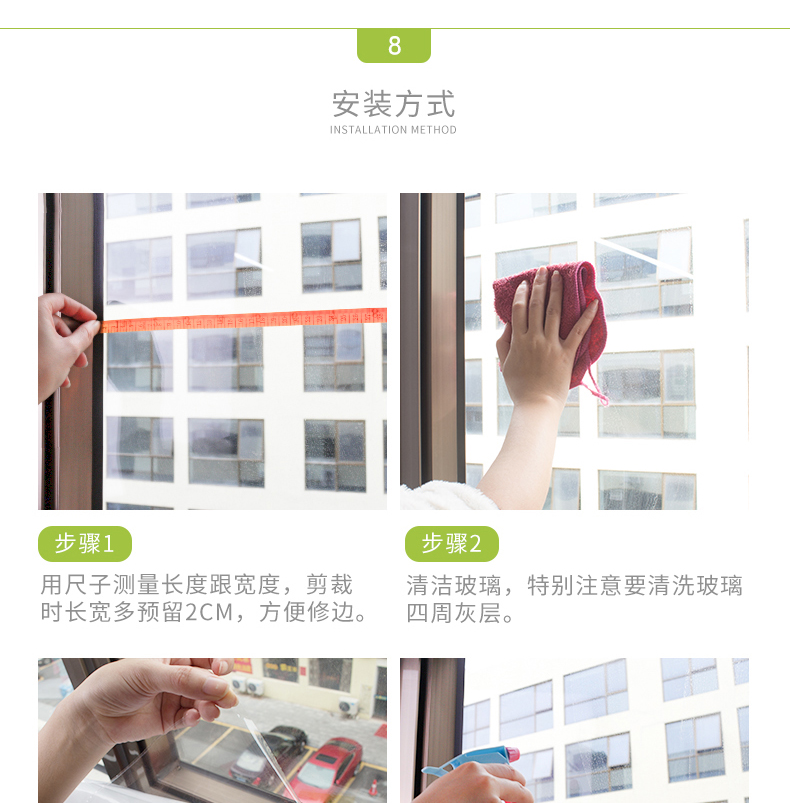 8

安装方式
INSTALLATION METHOD

步骤1
用尺子测量长度跟宽度，剪裁时长宽多预留2CM，方便修边。

步骤2
清洁玻璃，特别注意要清洗玻璃四周灰层。