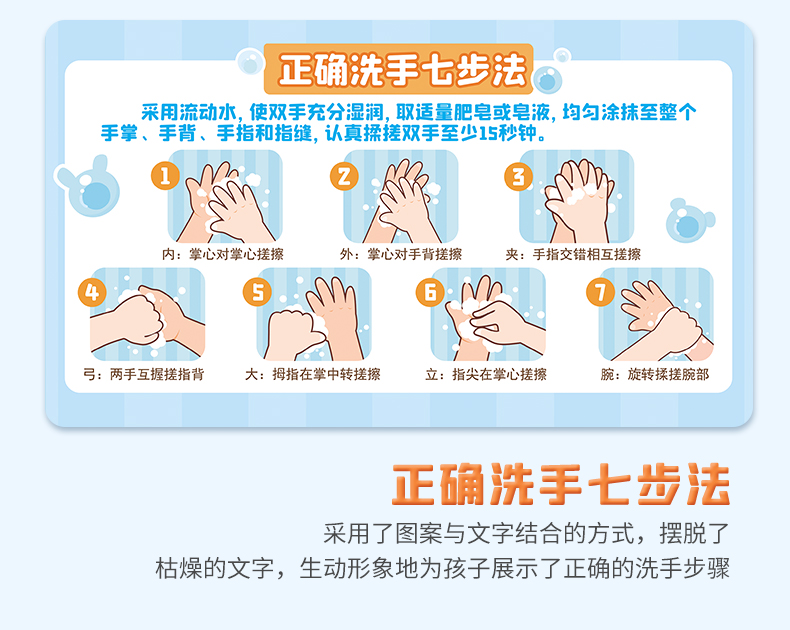 正确洗手七步法

采用流动水，使双手充分湿润，取适量肥皂或皂液，均匀涂抹至整个手掌、手背、手指和指缝，认真揉搓双手至少15秒钟。

1
内：掌心对掌心搓擦

2
外：掌心对手背搓擦

3
夹：手指交错相互搓擦

4
弓：两手互握搓指背

5
大：拇指在掌中转搓擦

6
立：指尖在掌心搓擦

7
腕：旋转揉搓腕部

正确洗手七步法

采用了图案与文字结合的方式，摆脱了枯燥的文字，生动形象地为孩子展示了正确的洗手步骤