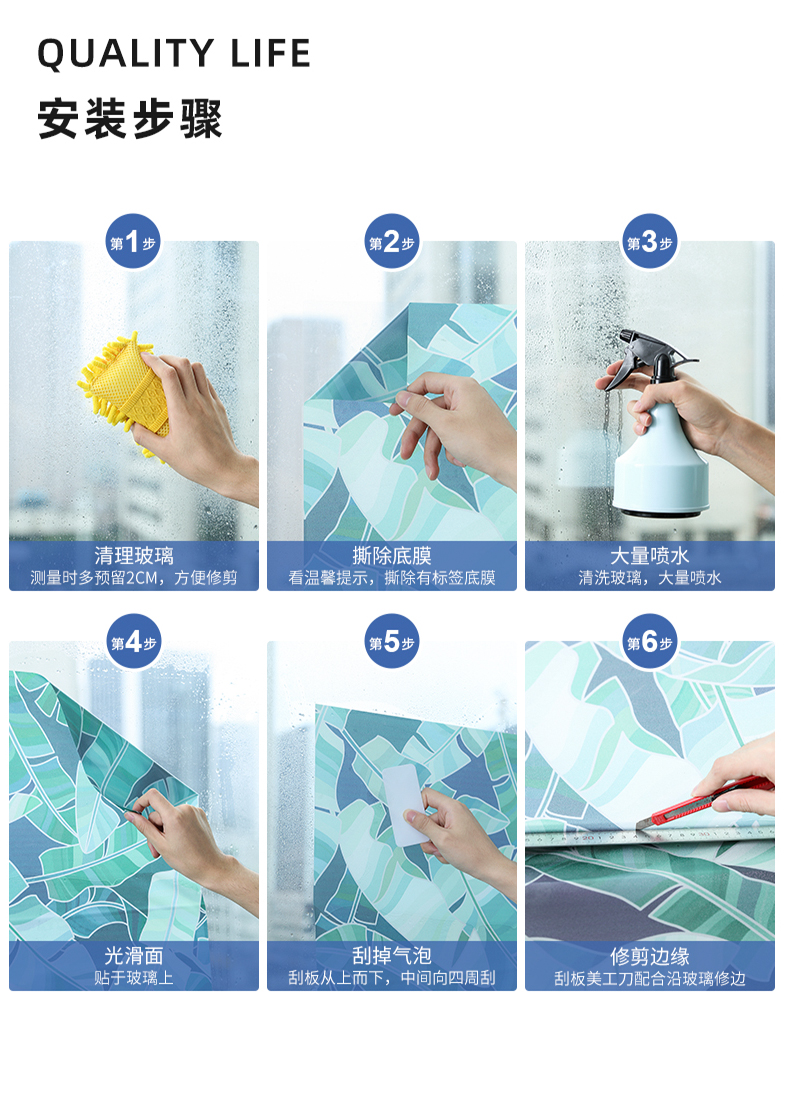 QUALITY LIFE

安装步骤

第1步
清理玻璃
测量时多预留2CM，方便修剪

第2步
撕除底膜
看温馨提示，撕除有标签底膜

第3步
大量喷水
清洗玻璃，大量喷水

第4步
光滑面
贴于玻璃上

第5步
刮掉气泡
刮板从上而下，中间向四周刮

第6步
修剪边缘
刮板美工刀配合沿玻璃修边