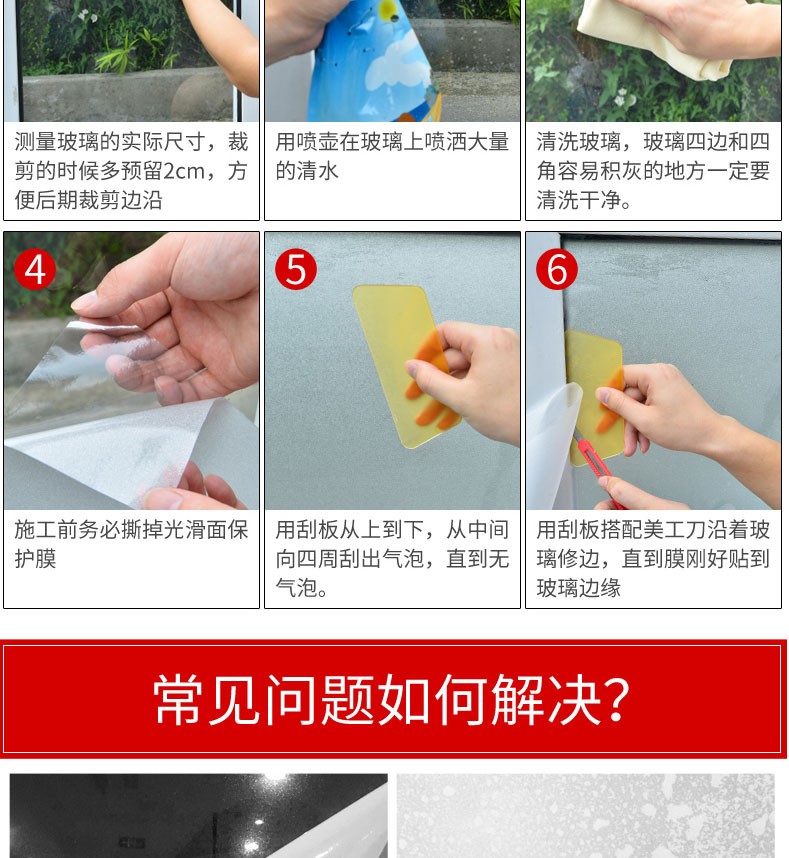 测量玻璃的实际尺寸，裁剪的时候多预留2cm，方便后期裁剪边沿

用喷壶在玻璃上喷洒大量的清水

清洗玻璃，玻璃四边和四角容易积灰的地方一定要清洗干净。

4

施工前务必撕掉光滑面保护膜

5

用刮板从上到下，从中间向四周刮出气泡，直到无气泡。

6

用刮板搭配美工刀沿着玻璃修边，直到膜刚好贴到玻璃边缘

常见问题如何解决?