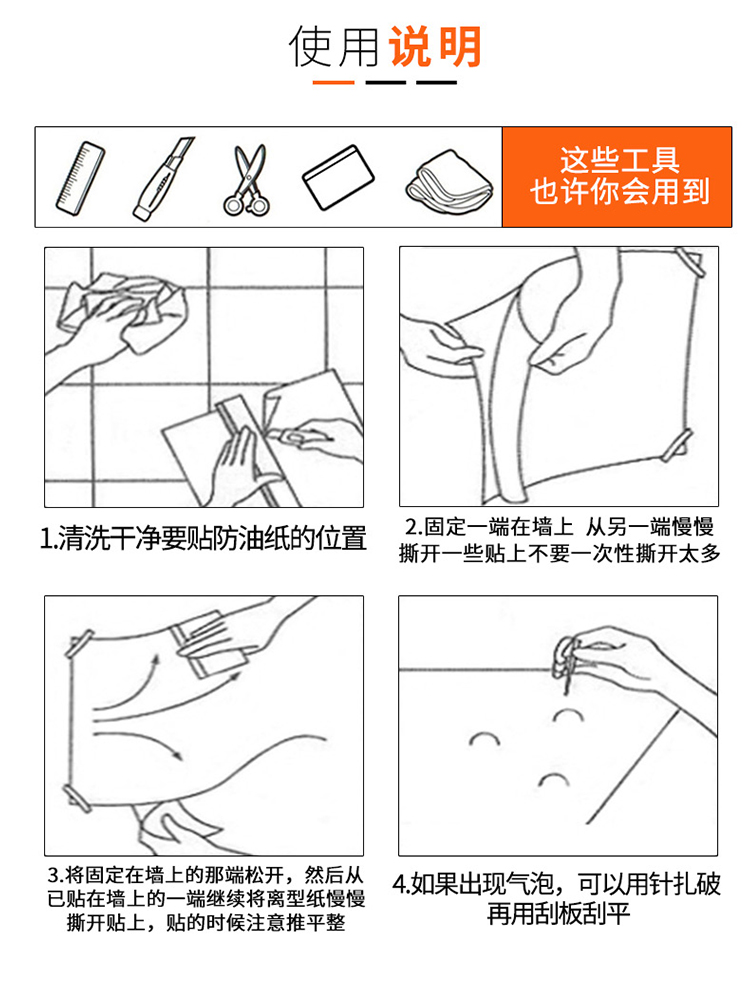 使用说明

这些工具
也许你会用到

1.清洗干净要贴防油纸的位置

2.固定一端在墙上 从另一端慢慢撕开一些贴上不要一次性撕开太多

3.将固定在墙上的那端松开，然后从已贴在墙上的一端继续将离型纸慢慢撕开贴上，贴的时候注意推平整

4.如果出现气泡，可以用针扎破再用刮板刮平