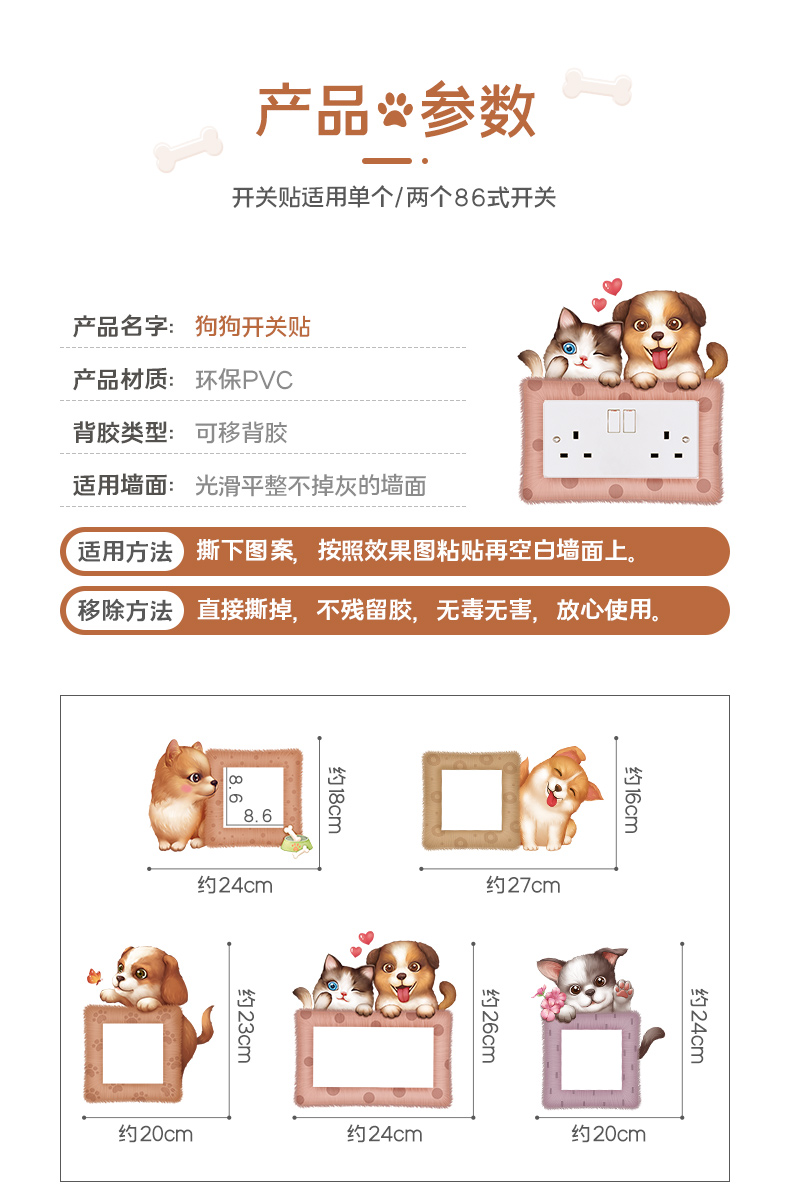 产品参数

开关贴适用单个/两个86式开关

产品名字: 狗狗开关贴

产品材质: 环保PVC

背胶类型: 可移背胶

适用墙面: 光滑平整不掉灰的墙面

适用方法 撕下图案, 按照效果图粘贴再空白墙面上。

移除方法 直接撕掉, 不残留胶, 无毒无害, 放心使用。

8.6
8.6
约18cm
约24cm

约16cm
约27cm

约23cm
约20cm

约26cm
约24cm

约24cm
约20cm