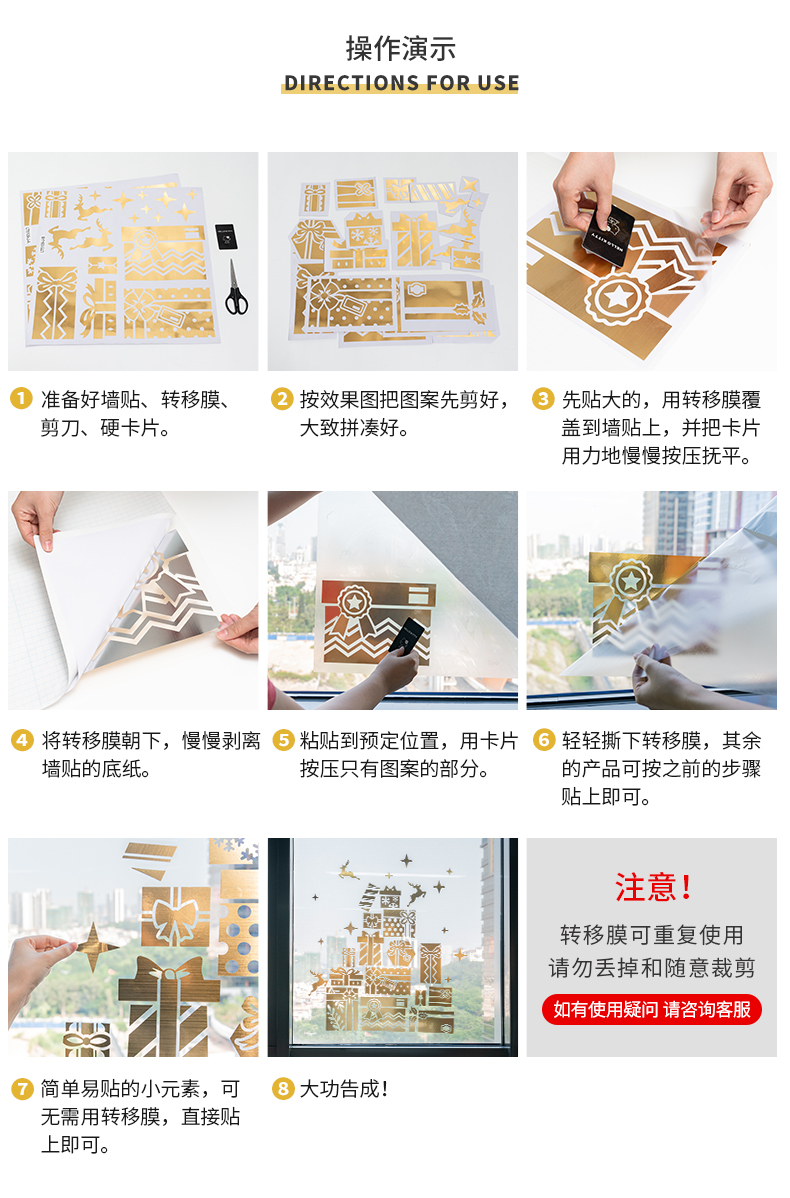 操作演示
DIRECTIONS FOR USE

1 准备好墙贴、转移膜、剪刀、硬卡片。

2 按效果图把图案先剪好，大致拼凑好。

3 先贴大的，用转移膜覆盖到墙贴上，并把卡片用力地慢慢按压抚平。

4 将转移膜朝下，慢慢剥离墙贴的底纸。

5 粘贴到预定位置，用卡片按压只有图案的部分。

6 轻轻撕下转移膜，其余的产品可按之前的步骤贴上即可。

7 简单易贴的小元素，可无需用转移膜，直接贴上即可。

8 大功告成！

注意！
转移膜可重复使用
请勿丢掉和随意裁剪
如有使用疑问 请咨询客服