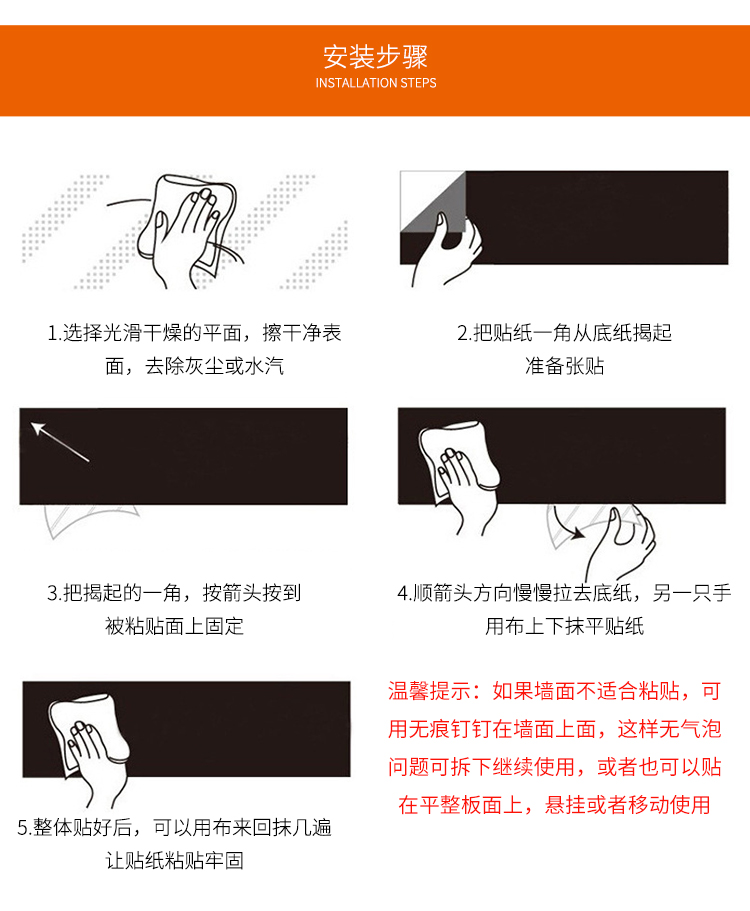 安装步骤
INSTALLATION STEPS

1.选择光滑干燥的平面，擦干净表面，去除灰尘或水汽

2.把贴纸一角从底纸揭起准备张贴

3.把揭起的一角，按箭头按到被粘贴面上固定

4.顺箭头方向慢慢拉去底纸，另一只手用布上下抹平贴纸

5.整体贴好后，可以用布来回抹几遍让贴纸粘贴牢固

温馨提示：如果墙面不适合粘贴，可用无痕钉钉在墙面上面，这样无气泡问题可拆下继续使用，或者也可以贴在平整板面上，悬挂或者移动使用