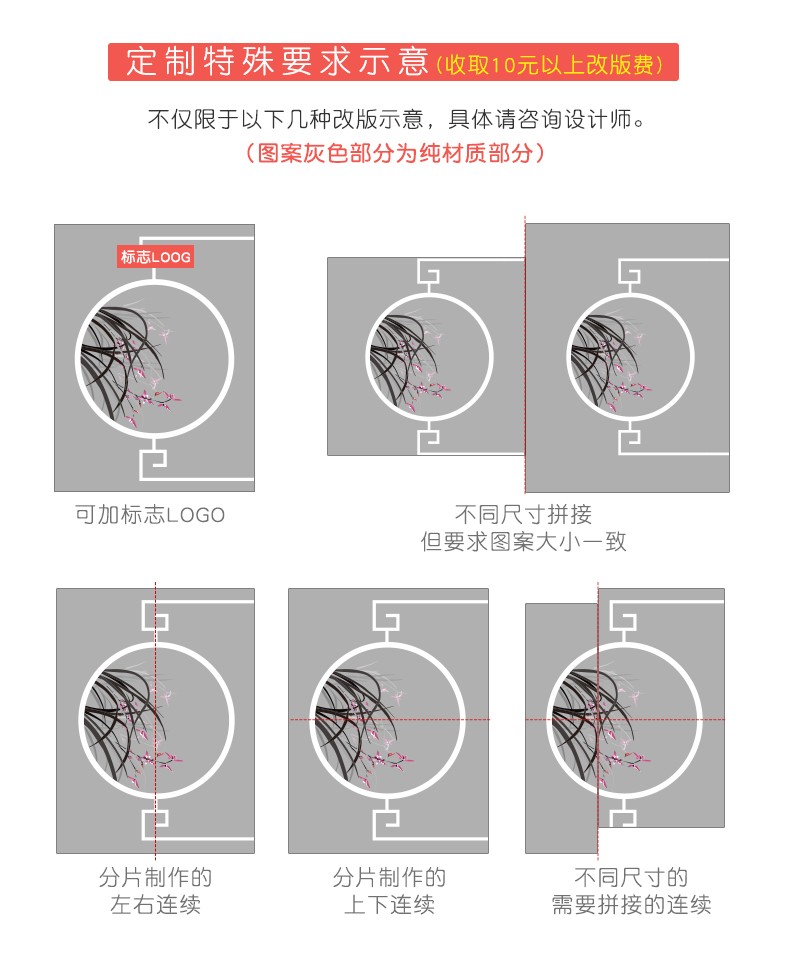 定制特殊要求示意(收取10元以上改版费)

不仅限于以下几种改版示意，具体请咨询设计师。
(图案灰色部分为纯材质部分)

标志LOOG

可加标志LOGO

不同尺寸拼接
但要求图案大小一致

分片制作的
左右连续

分片制作的
上下连续

不同尺寸的
需要拼接的连续