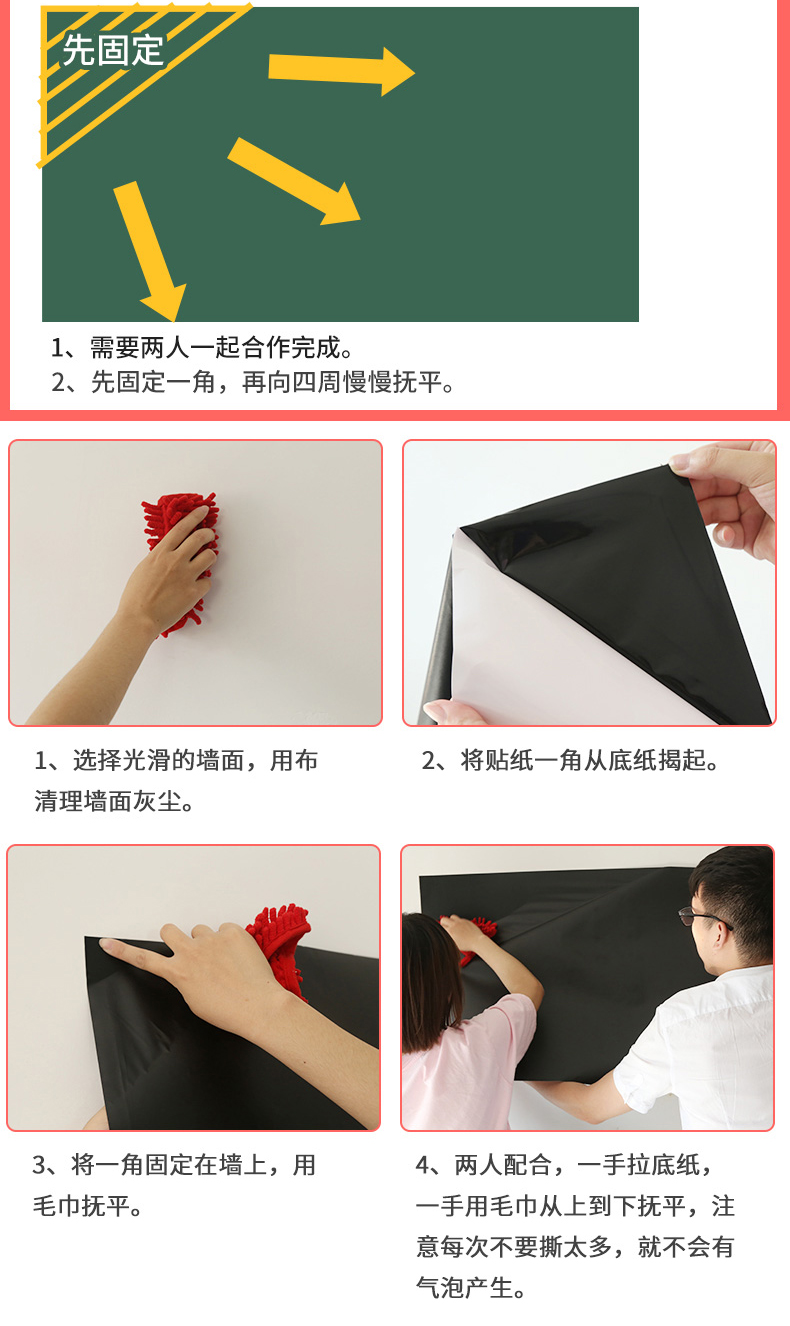 先固定

1、需要两人一起合作完成。
2、先固定一角，再向四周慢慢抚平。

1、选择光滑的墙面，用布清理墙面灰尘。

2、将贴纸一角从底纸揭起。

3、将一角固定在墙上，用毛巾抚平。

4、两人配合，一手拉底纸，一手用毛巾从上到下抚平，注意每次不要撕太多，就不会有气泡产生。