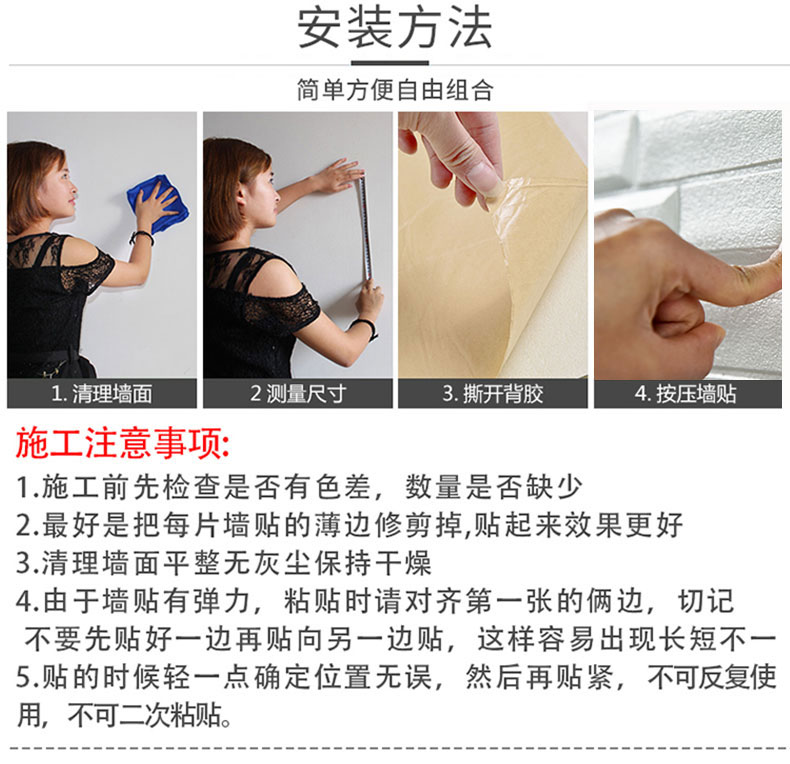 安装方法

简单方便自由组合

1. 清理墙面

2 测量尺寸

3. 撕开背胶

4. 按压墙贴

施工注意事项:

1.施工前先检查是否有色差，数量是否缺少
2.最好是把每片墙贴的薄边修剪掉,贴起来效果更好
3.清理墙面平整无灰尘保持干燥
4.由于墙贴有弹力，粘贴时请对齐第一张的俩边，切记不要先贴好一边再贴向另一边贴，这样容易出现长短不一
5.贴的时候轻一点确定位置无误，然后再贴紧，不可反复使用，不可二次粘贴。